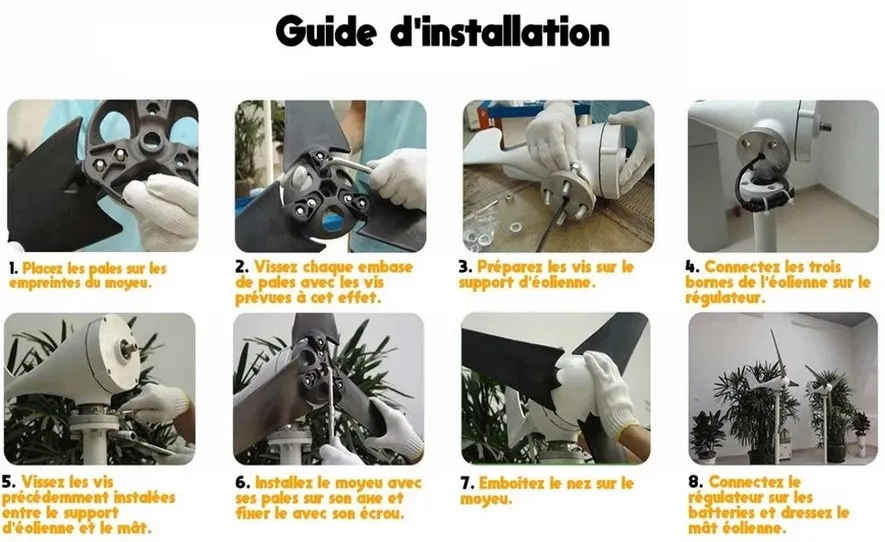 Guide d'installation

1. Placez les pales sur les empreintes du moyeu.

2. Vissez chaque embase de pales avec les vis prévues à cet effet.

3. Préparez les vis sur le support d'éolienne.

4. Connectez les trois bornes de l'éolienne sur le régulateur.

5. Vissez les vis précédemment instalées entre le support d'éolienne et le mât.

6. Installez le moyeu avec ses pales sur son axe et fixer le avec son écrou.

7. Emboitez le nez sur le moyeu.

8. Connectez le régulateur sur les batteries et dressez le mât éolienne.