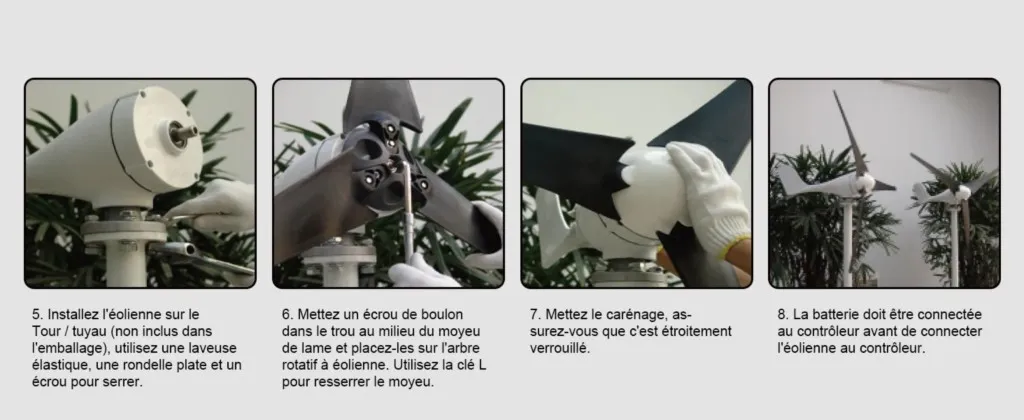 5. Installez l'éolienne sur le Tour / tuyau (non inclus dans l'emballage), utilisez une laveuse élastique, une rondelle plate et un écrou pour serrer.

6. Mettez un écrou de boulon dans le trou au milieu du moyeu de lame et placez-les sur l'arbre rotatif à éolienne. Utilisez la clé L pour resserrer le moyeu.

7. Mettez le carénage, assurez-vous que c'est étroitement verrouillé.

8. La batterie doit être connectée au contrôleur avant de connecter l'éolienne au contrôleur.